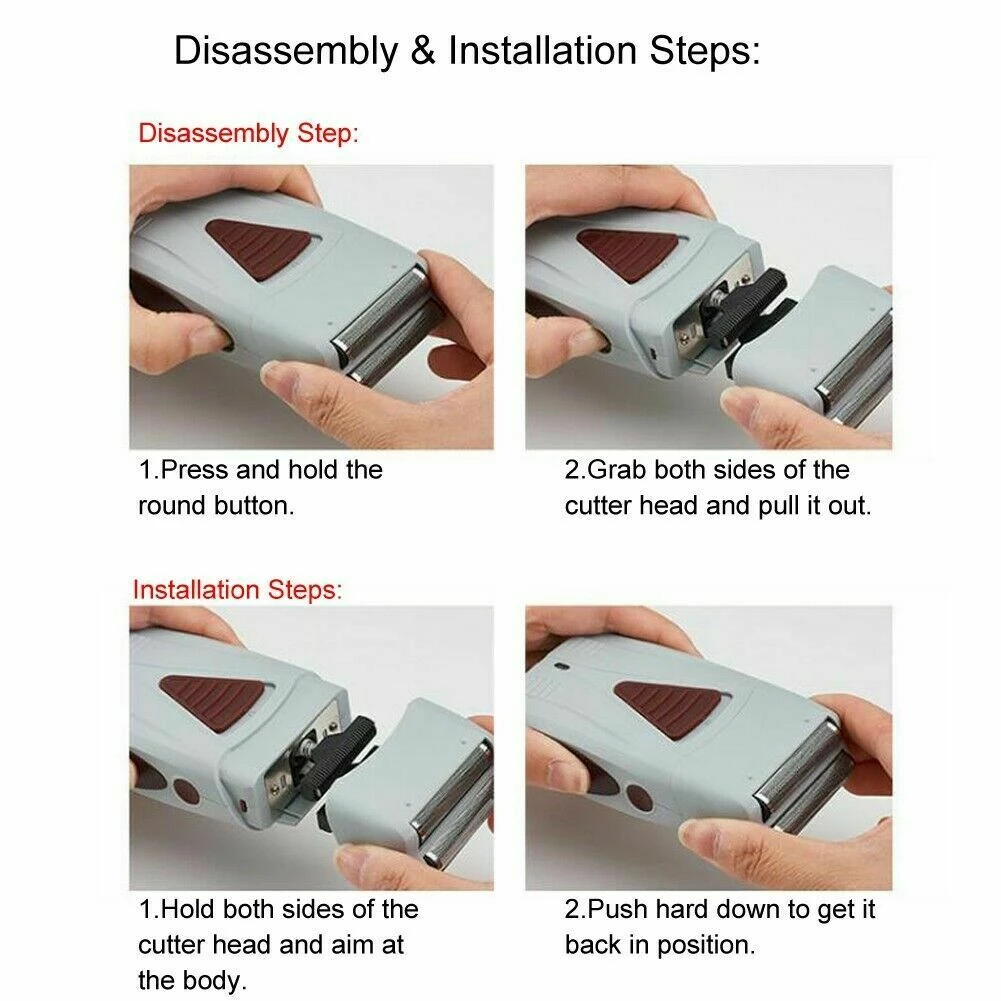 Disassembly & Installation Steps:

Disassembly Step:

1.Press and hold the round button.

2.Grab both sides of the cutter head and pull it out.

Installation Steps:

1.Hold both sides of the cutter head and aim at the body.

2.Push hard down to get it back in position.